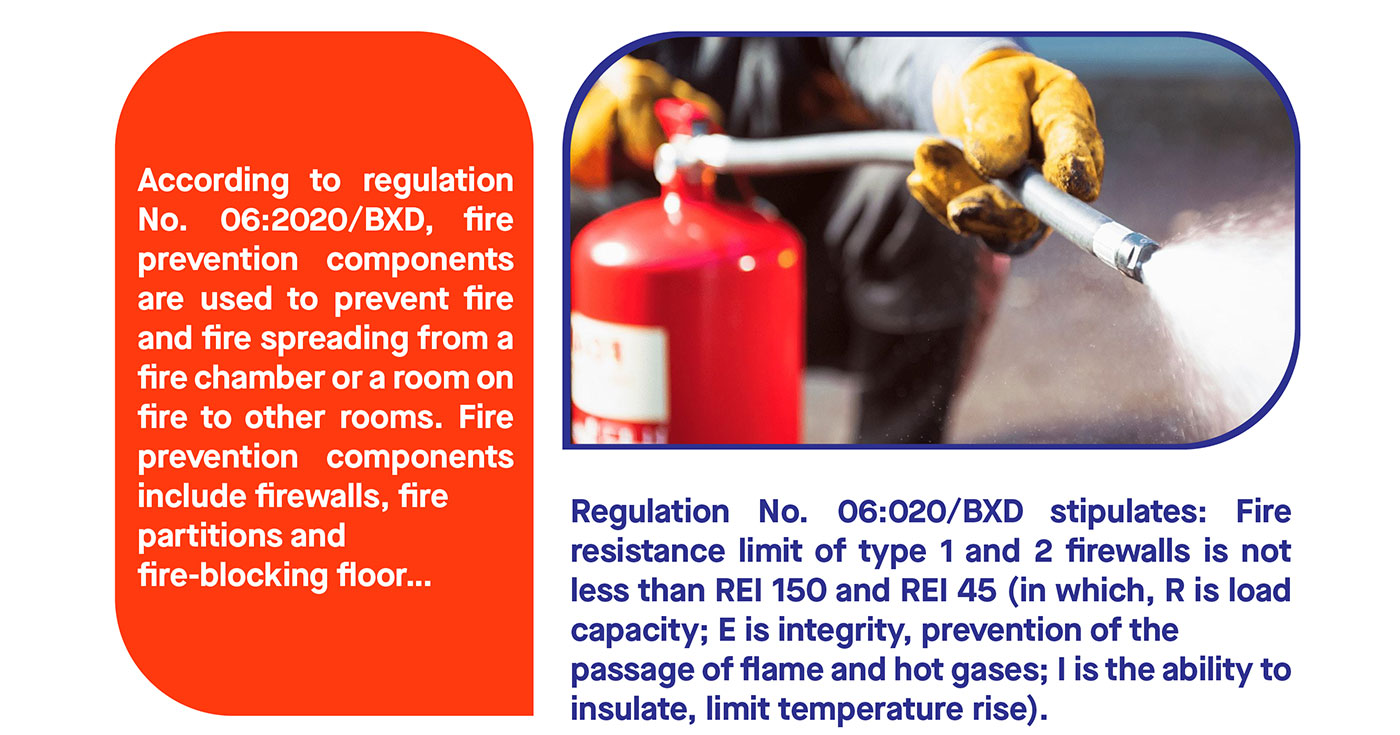 According to regulation No. 06:2020/BXD, fire prevention components are used to prevent fire and fire spreading from a fire chamber or a room on fire to other rooms. Fire prevention components include firewalls, fire partitions and fire-blocking floor...

Regulation No. 06:020/BXD stipulates: Fire resistance limit of type 1 and 2 firewalls is not less than REI 150 and REI 45 (in which, R is load capacity; E is integrity, prevention of the passage of flame and hot gases; I is the ability to insulate, limit temperature rise).