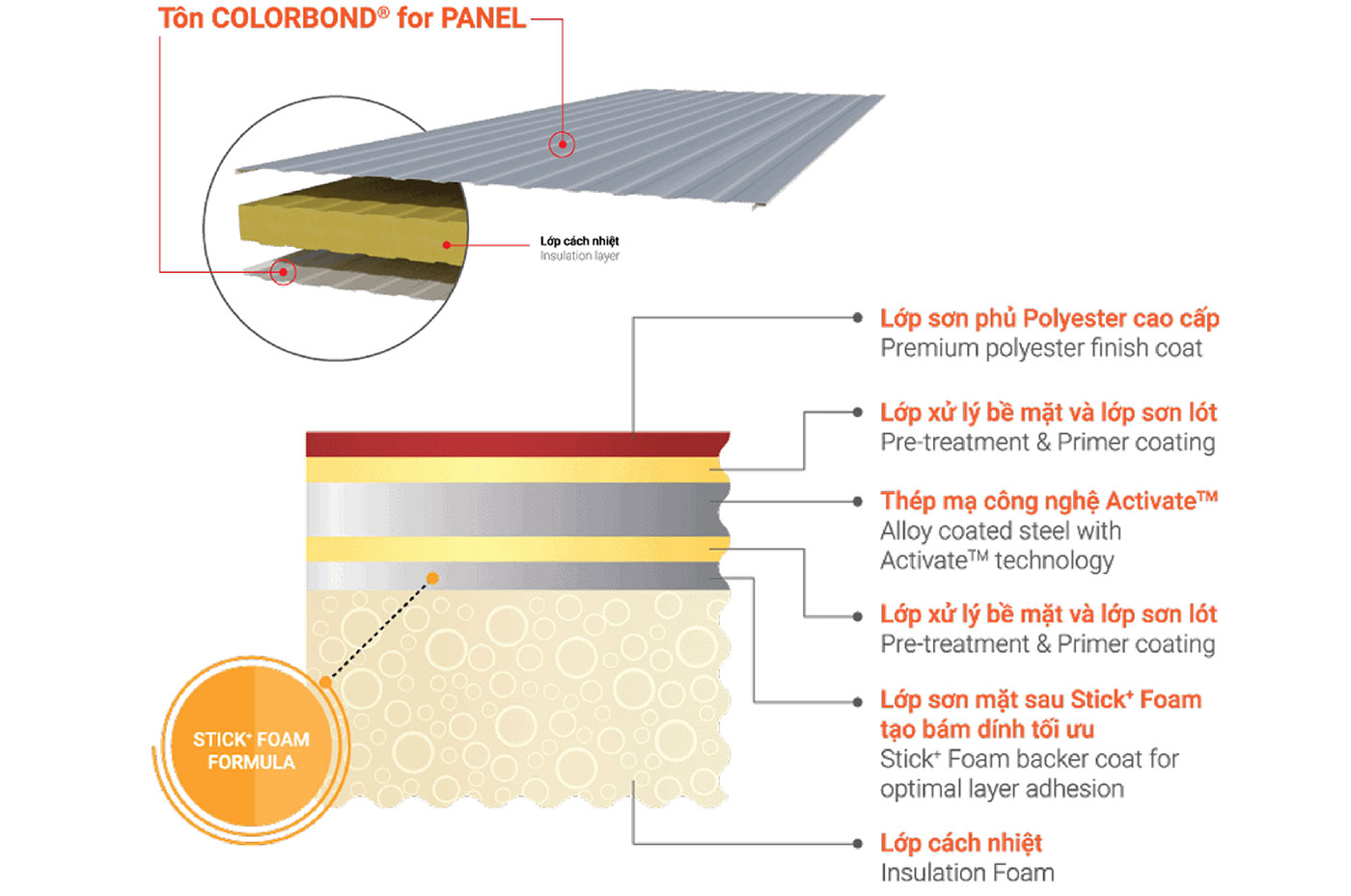 Tôn COLORBOND® for PANEL

Lớp cách nhiệt
Insulation layer

Lớp sơn phủ Polyester cao cấp
Premium polyester finish coat

Lớp xử lý bề mặt và lớp sơn lót
Pre-treatment & Primer coating

Thép mạ công nghệ Activate™
Alloy coated steel with Activate™ technology

Lớp xử lý bề mặt và lớp sơn lót
Pre-treatment & Primer coating

Lớp sơn mặt sau Stick⁺ Foam tạo bám dính tối ưu
Stick⁺ Foam backer coat for optimal layer adhesion

Lớp cách nhiệt
Insulation Foam

STICK⁺ FOAM FORMULA